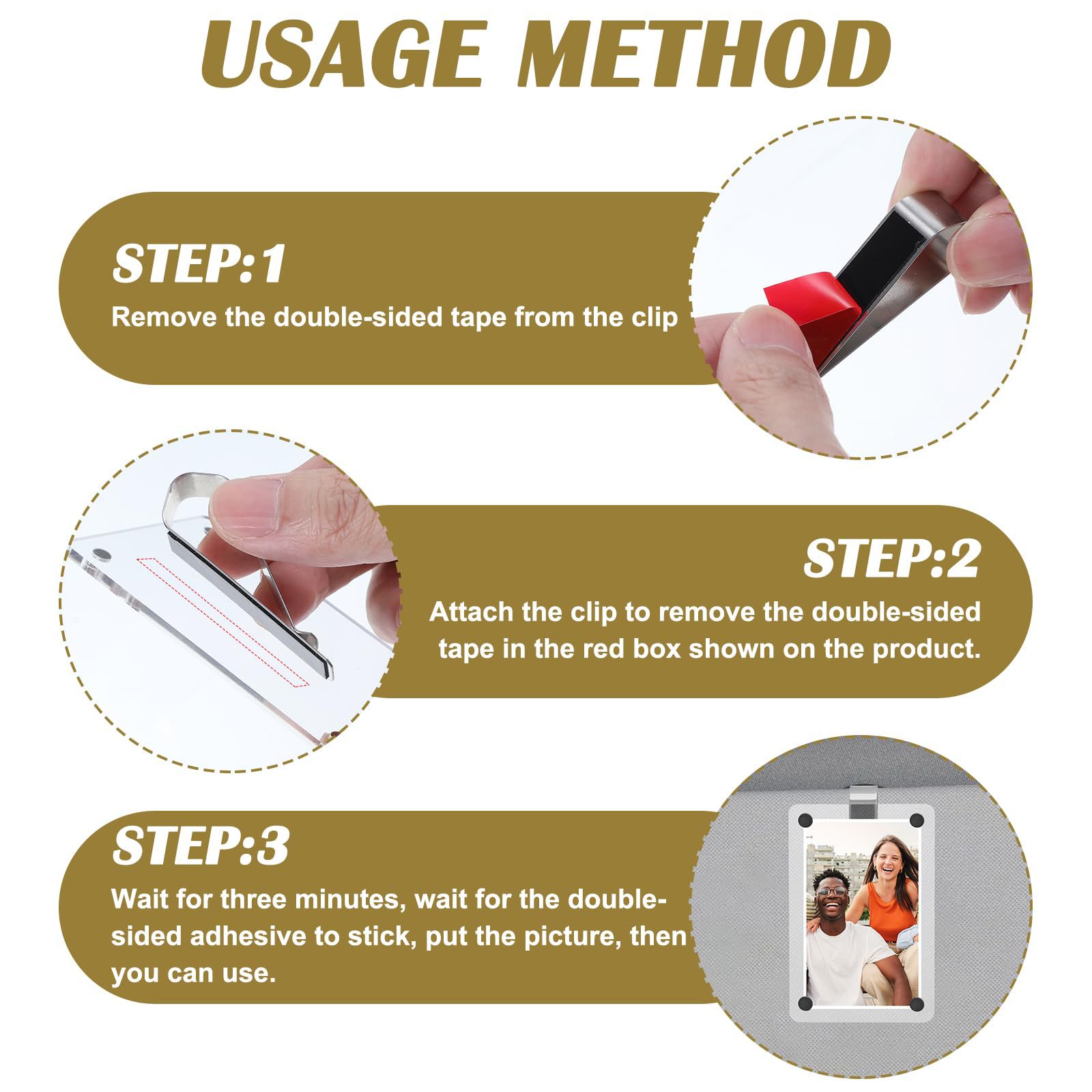 USAGE METHOD

STEP:1
Remove the double-sided tape from the clip

STEP:2
Attach the clip to remove the double-sided tape in the red box shown on the product.

STEP:3
Wait for three minutes, wait for the double-sided adhesive to stick, put the picture, then you can use.